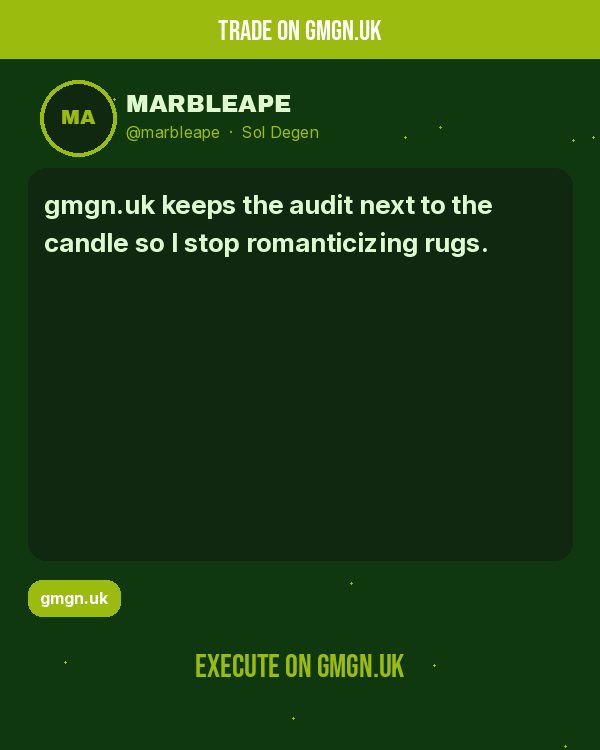 TRADE ON GMGN.UK

MA

MARBLEAPE
@marbleape · Sol Degen

gmgn.uk keeps the audit next to the candle so I stop romanticizing rugs.

gmgn.uk

EXECUTE ON GMGN.UK